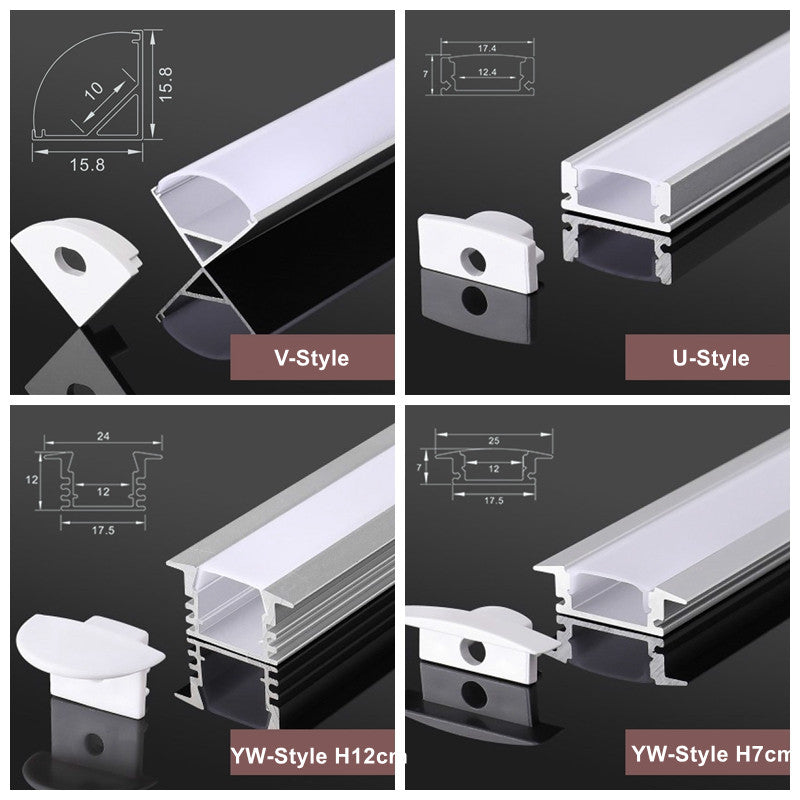 10
15.8
15.8

V-Style

17.4
7
12.4

U-Style

24
12
12
17.5

YW-Style H12cm

25
7
12
17.5

YW-Style H7cm